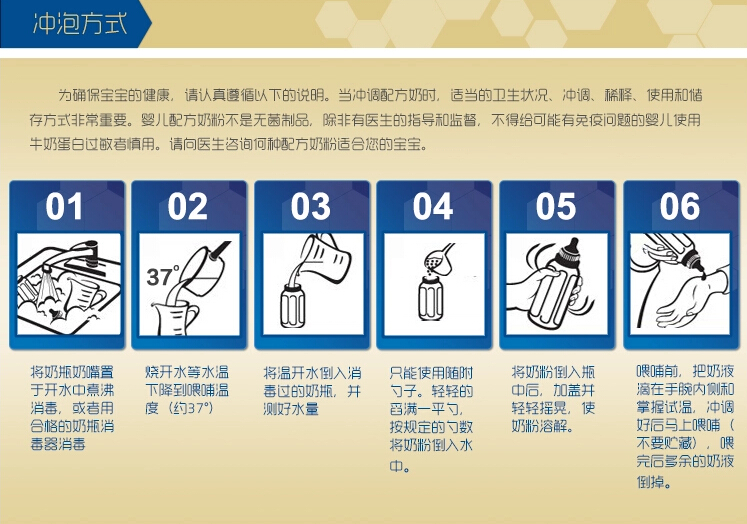 冲泡方式

为确保宝宝的健康，请认真遵循以下的说明。当冲调配方奶时，适当的卫生状况、冲调、稀释、使用和储存方式非常重要。婴儿配方奶粉不是无菌制品，除非有医生的指导和监督，不得给可能有免疫问题的婴儿使用牛奶蛋白过敏者慎用。请向医生咨询何种配方奶粉适合您的宝宝。

01
将奶瓶奶嘴置于开水中煮沸消毒，或者用合格的奶瓶消毒器消毒

02
37°
烧开水等水温下降到喂哺温度（约37°）

03
将温开水倒入消毒过的奶瓶，并测好水量

04
只能使用随附勺子。轻轻的舀满一平勺，按规定的勺数将奶粉倒入水中。

05
将奶粉倒入瓶中后，加盖并轻轻摇晃，使奶粉溶解。

06
喂哺前，把奶液滴在手腕内侧和掌握试温，冲调好后马上喂哺（不要贮藏），喂完后多余的奶液倒掉。